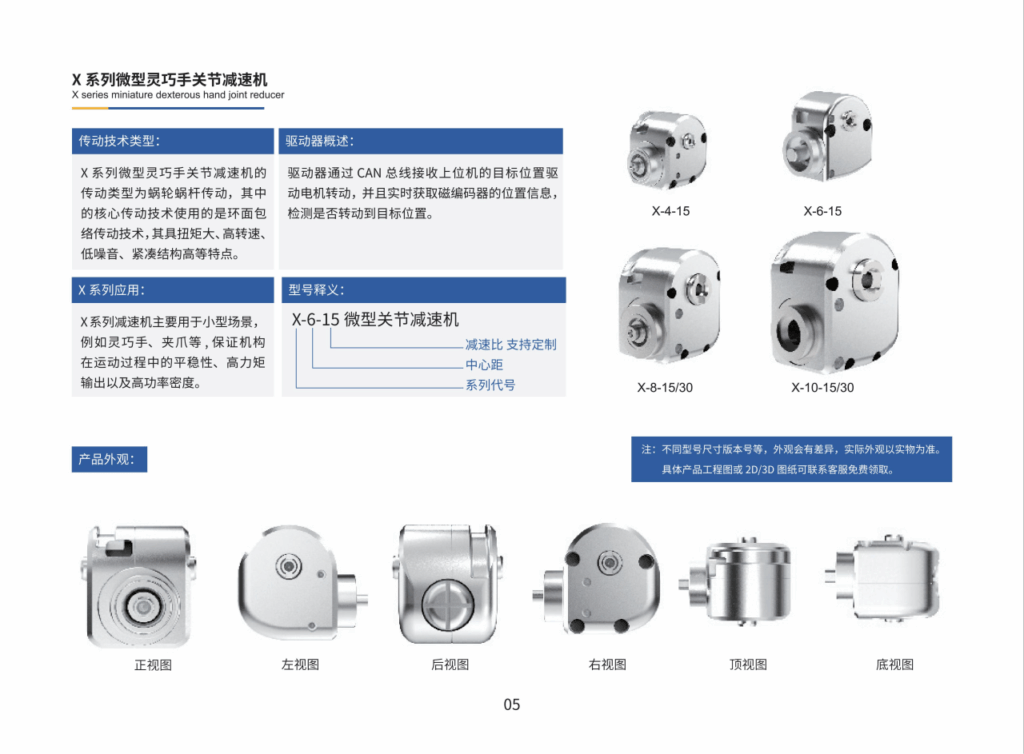 X 系列微型灵巧手关节减速机
X series miniature dexterous hand joint reducer

传动技术类型:

X 系列微型灵巧手关节减速机的传动类型为蜗轮蜗杆传动，其中的核心传动技术使用的是环面包络传动技术，其具扭矩大、高转速、低噪音、紧凑结构高等特点。

驱动器概述:

驱动器通过 CAN 总线接收上位机的目标位置驱动电机转动，并且实时获取磁编码器的位置信息，检测是否转动到目标位置。

X 系列应用:

X 系列减速机主要用于小型场景，例如灵巧手、夹爪等，保证机构在运动过程中的平稳性、高力矩输出以及高功率密度。

型号释义:

X-6-15 微型关节减速机
减速比 支持定制
中心距
系列代号

X-4-15
X-6-15
X-8-15/30
X-10-15/30

产品外观:

注：不同型号尺寸版本号等，外观会有差异，实际外观以实物为准。
具体产品工程图或 2D/3D 图纸可联系客服免费领取。

正视图
左视图
后视图
右视图
顶视图
底视图

05